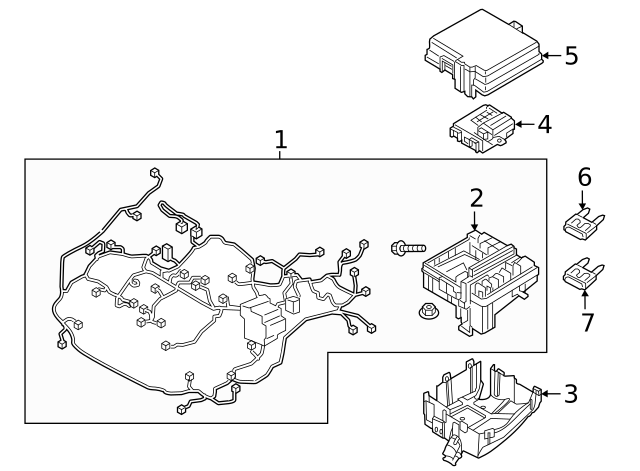 5
4
1
6
2
7
3