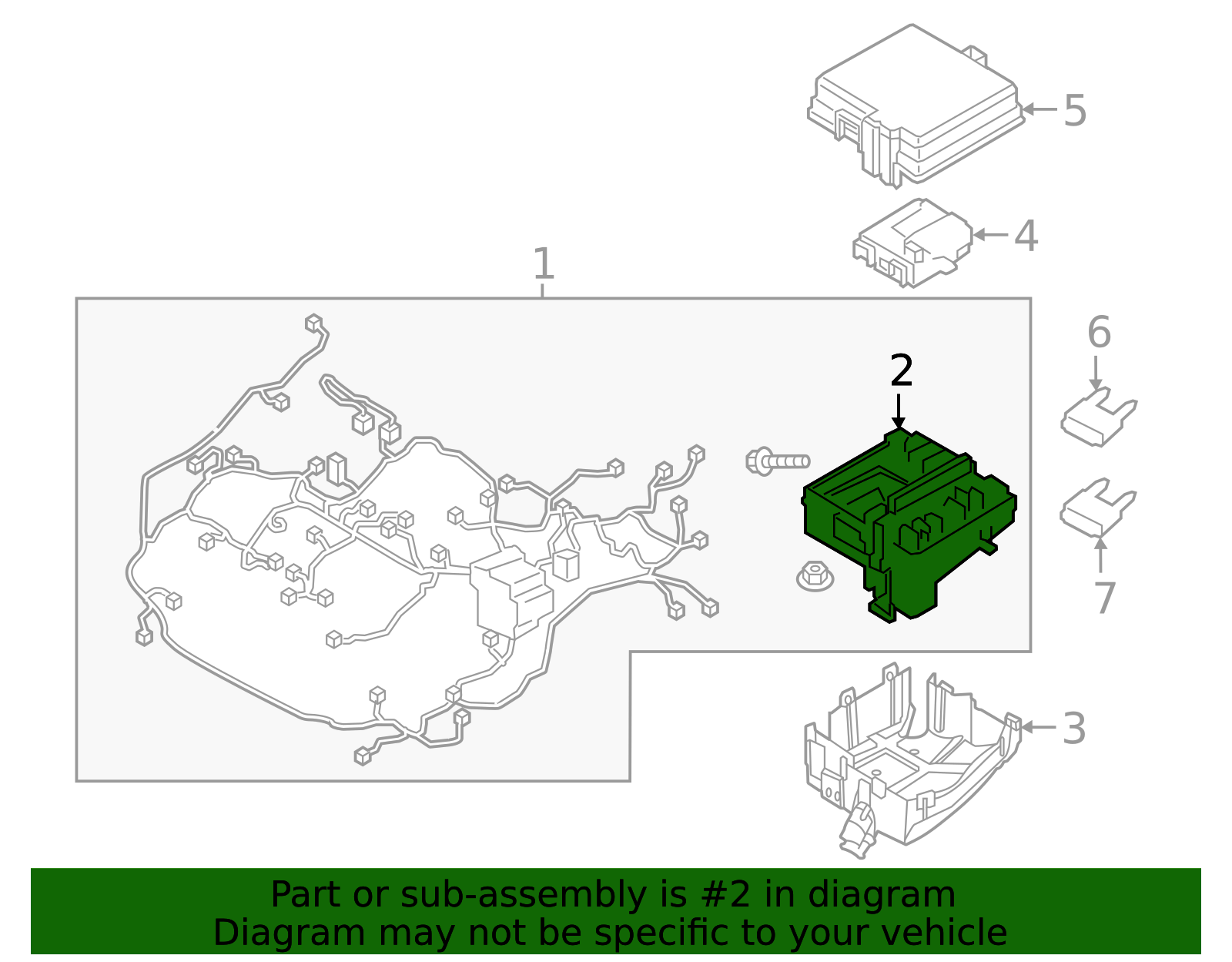 5

4

1

6

2

7

3

Part or sub-assembly is #2 in diagram
Diagram may not be specific to your vehicle