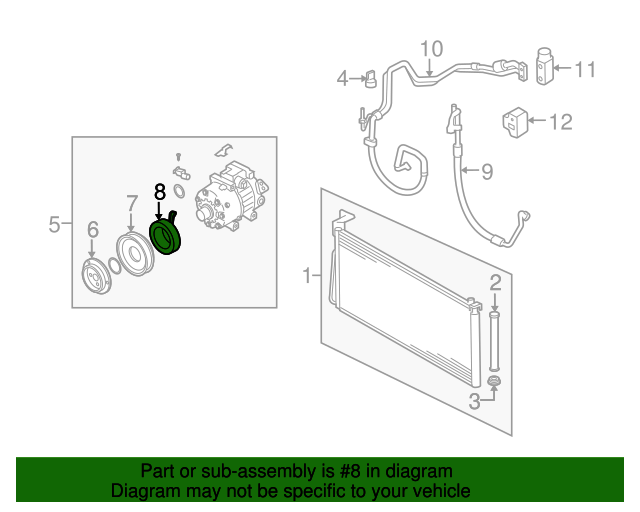 10
4
11
12
9
5
8
7
6
1
2
3

Part or sub-assembly is #8 in diagram
Diagram may not be specific to your vehicle