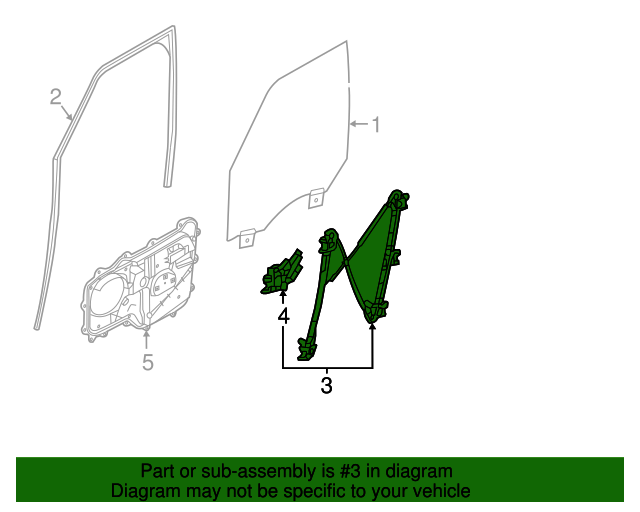 2
1
4
5
3

Part or sub-assembly is #3 in diagram
Diagram may not be specific to your vehicle