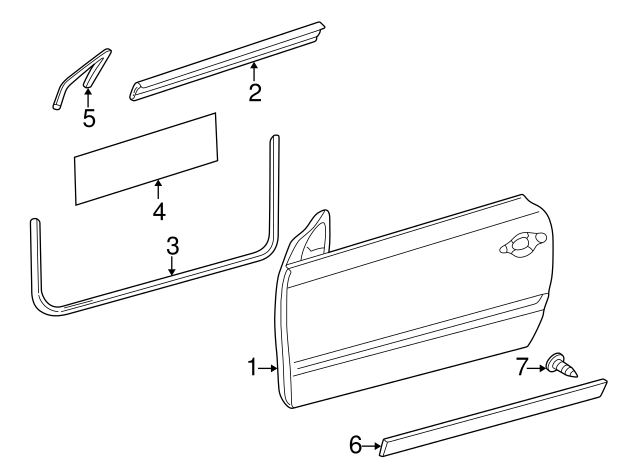 5
2
4
3
1
7
6