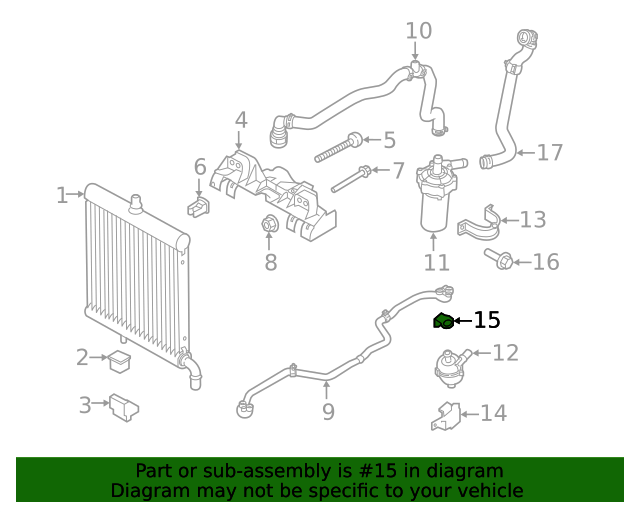 10
4
5
17
6
7
1
13
8
11
16
15
2
12
3
9
14

Part or sub-assembly is #15 in diagram
Diagram may not be specific to your vehicle