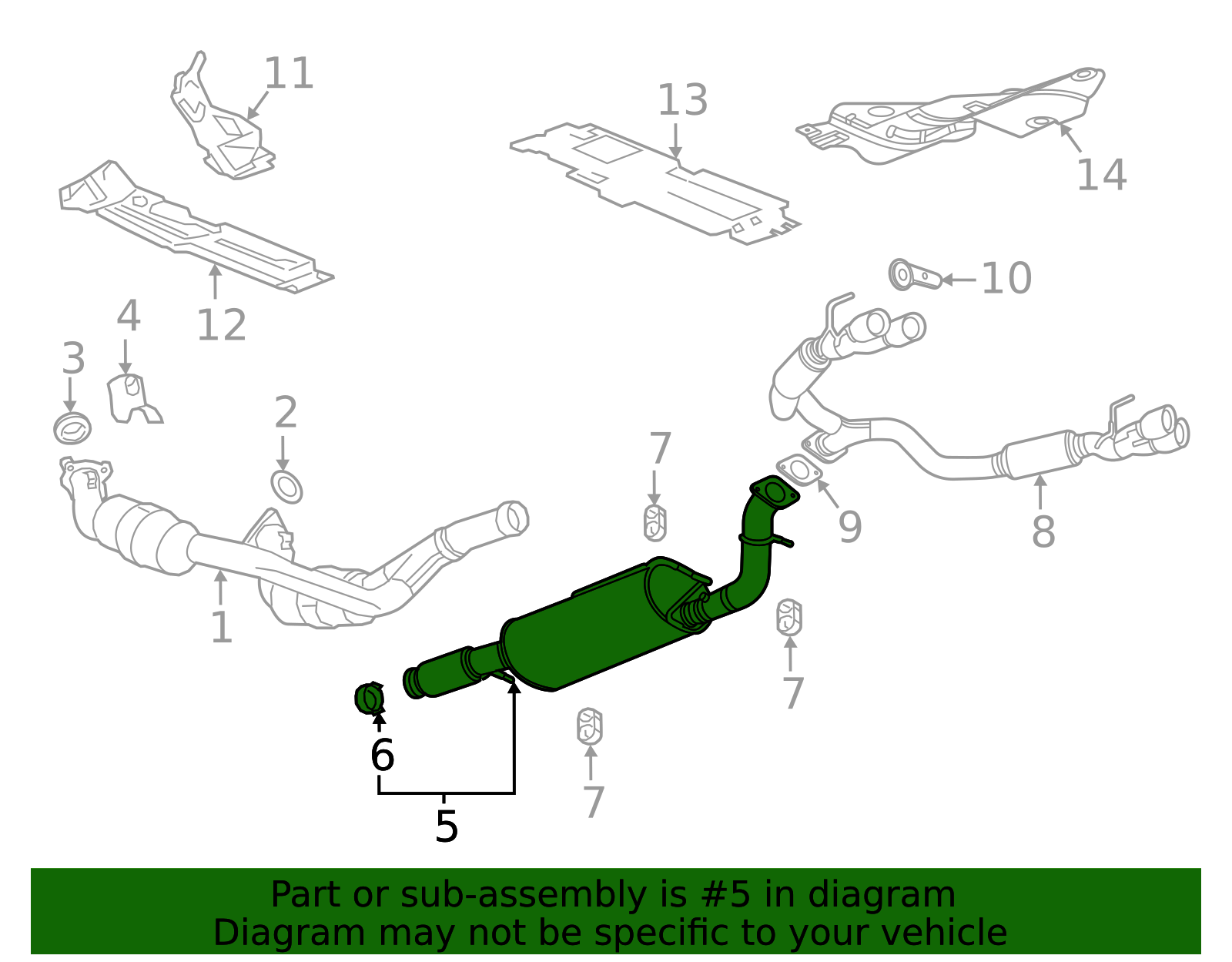 11
13
14
12
10
4
3
2
7
9
8
1
7
6
7
5

Part or sub-assembly is #5 in diagram
Diagram may not be specific to your vehicle