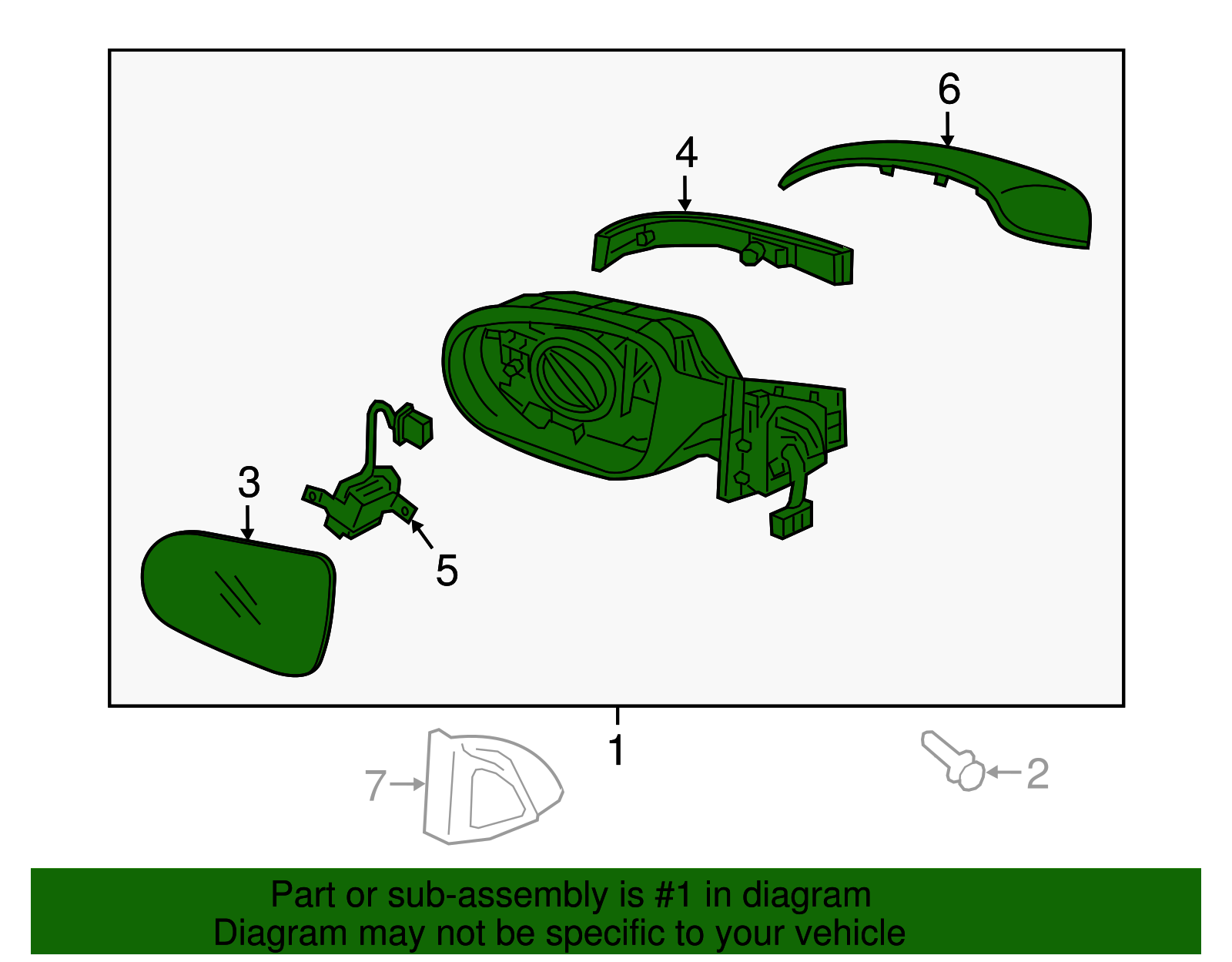 6
4
3
5
1
7
2

Part or sub-assembly is #1 in diagram
Diagram may not be specific to your vehicle