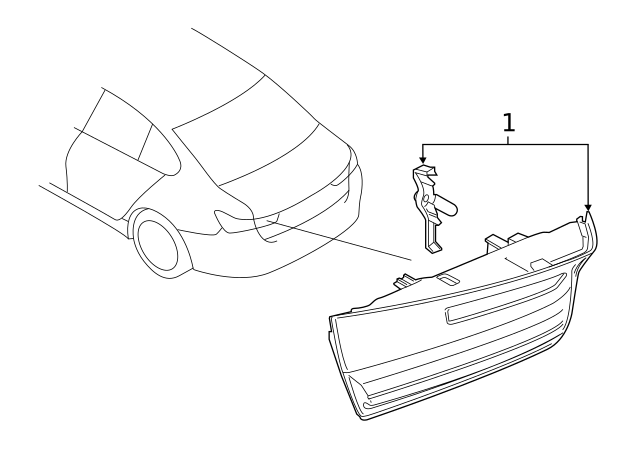 1