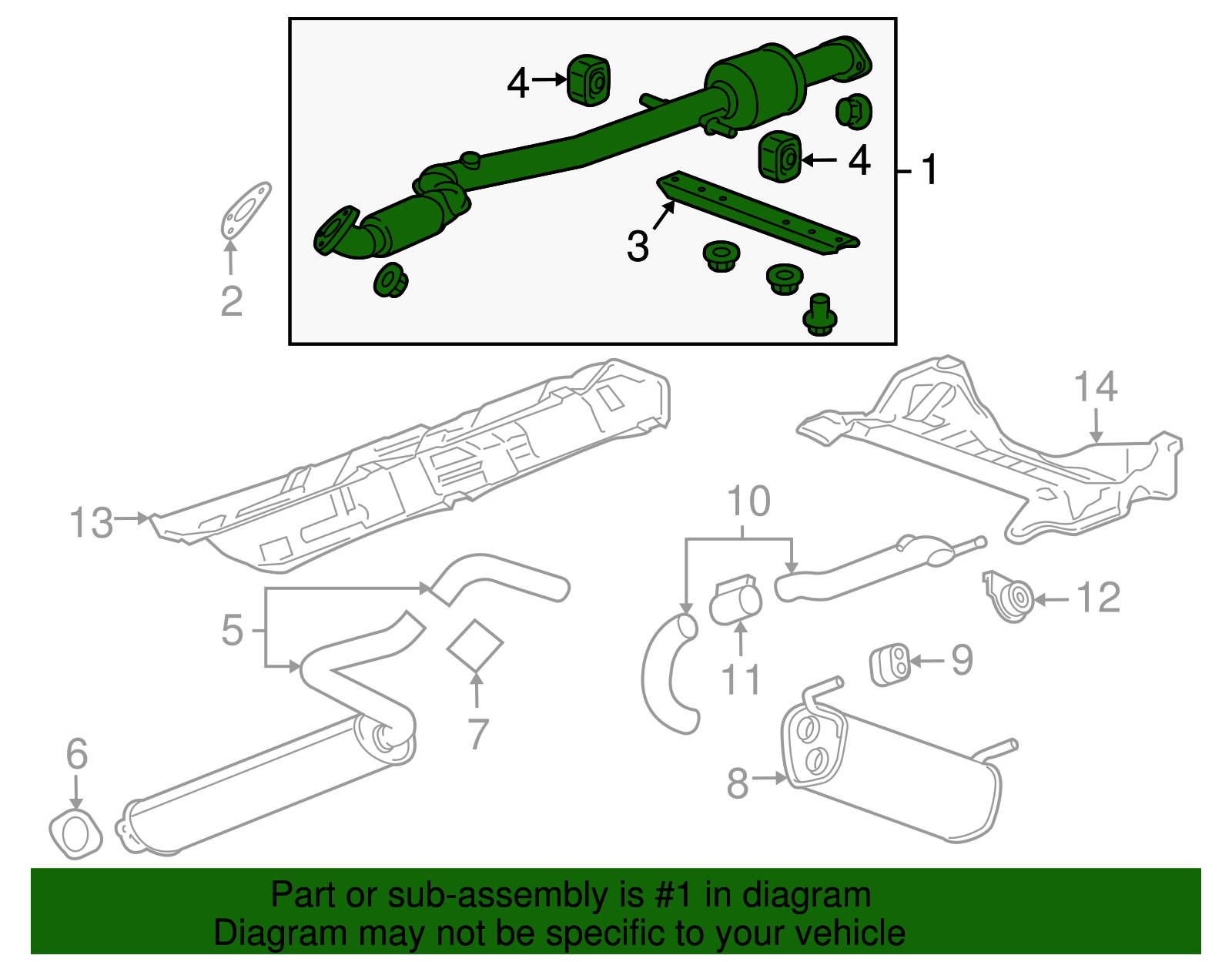 4
4
1
3
2
14
13
10
12
5
11
9
7
6
8

Part or sub-assembly is #1 in diagram
Diagram may not be specific to your vehicle