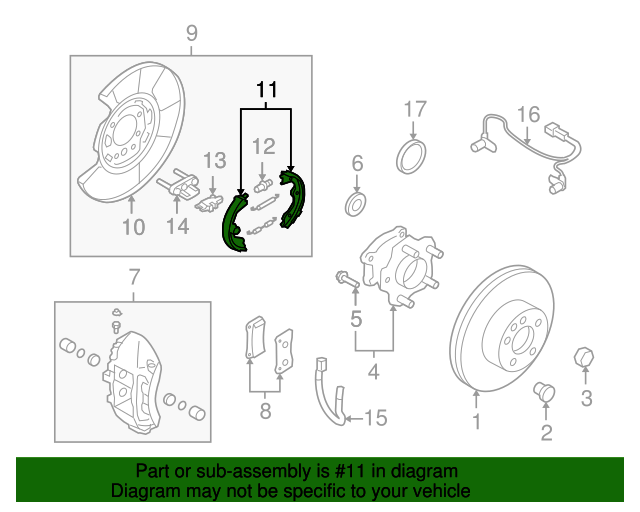 9
11
12
13
10
14
17
16
6
7
5
4
8
15
1
2
3
Part or sub-assembly is #11 in diagram
Diagram may not be specific to your vehicle