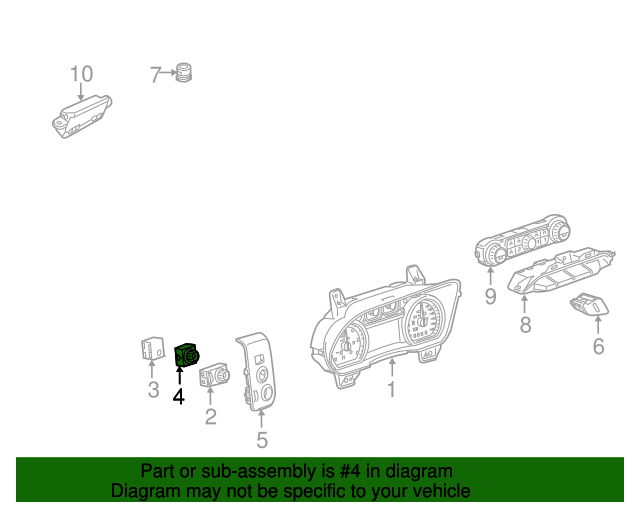 10
7
9
8
6
3
4
2
5
1

Part or sub-assembly is #4 in diagram
Diagram may not be specific to your vehicle