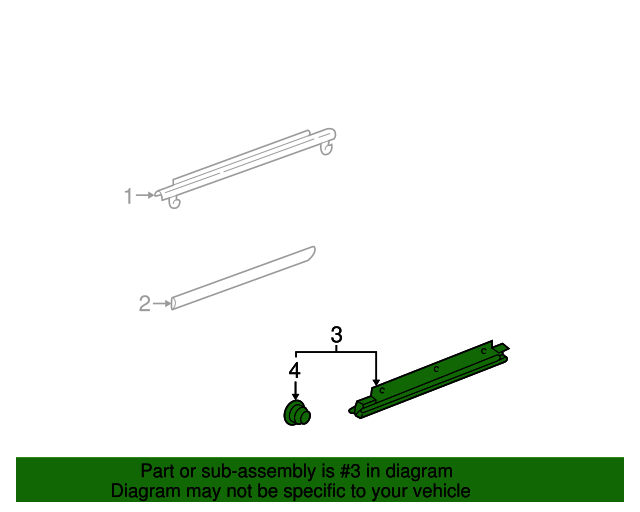 1
2
3
4
Part or sub-assembly is #3 in diagram
Diagram may not be specific to your vehicle