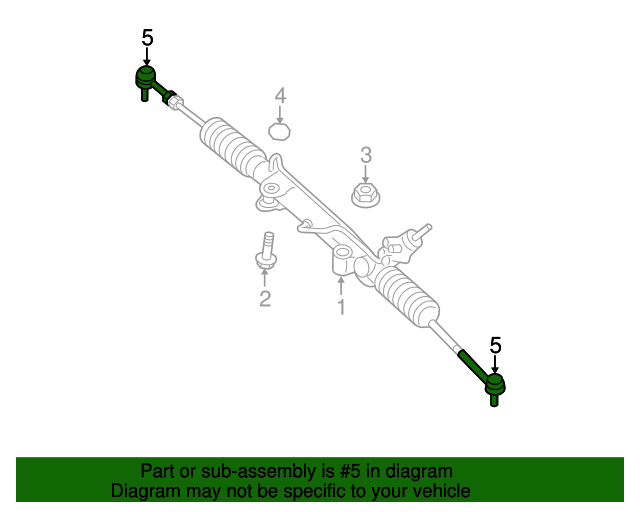 5
4
3
2
1
5

Part or sub-assembly is #5 in diagram
Diagram may not be specific to your vehicle