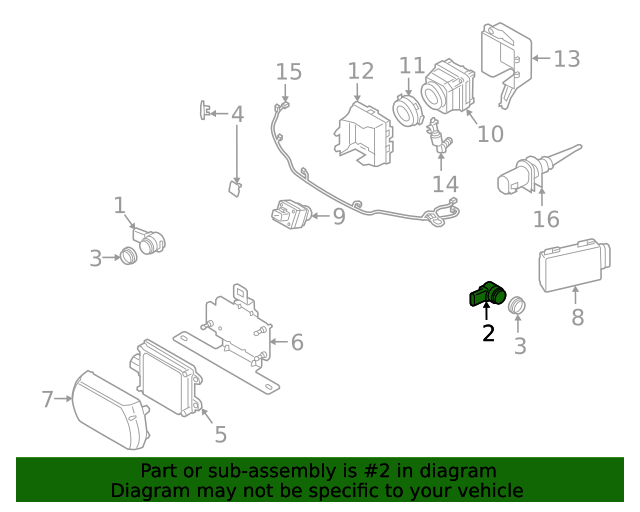 15
12
11
13
4
10
14
16
1
9
3
8
2
3
6
7
5

Part or sub-assembly is #2 in diagram
Diagram may not be specific to your vehicle