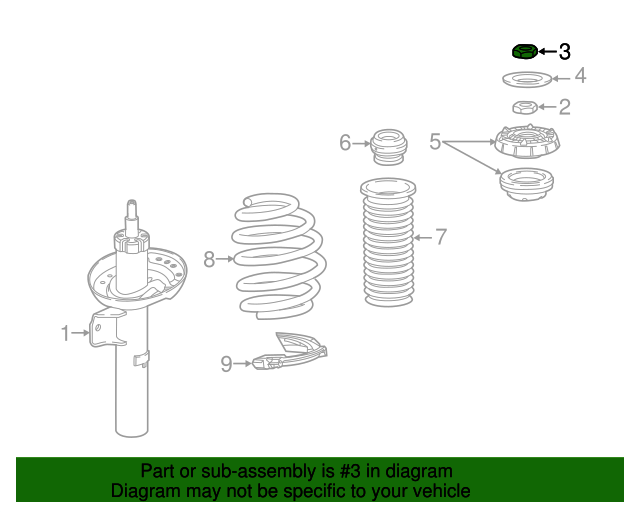 3
4
2
6
5
7
8
1
9

Part or sub-assembly is #3 in diagram
Diagram may not be specific to your vehicle