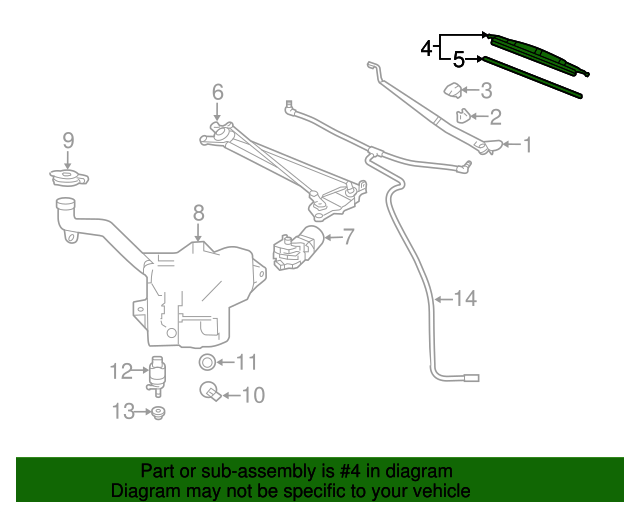 4
5
3
2
1
6
9
8
7
14
12
11
10
13

Part or sub-assembly is #4 in diagram
Diagram may not be specific to your vehicle