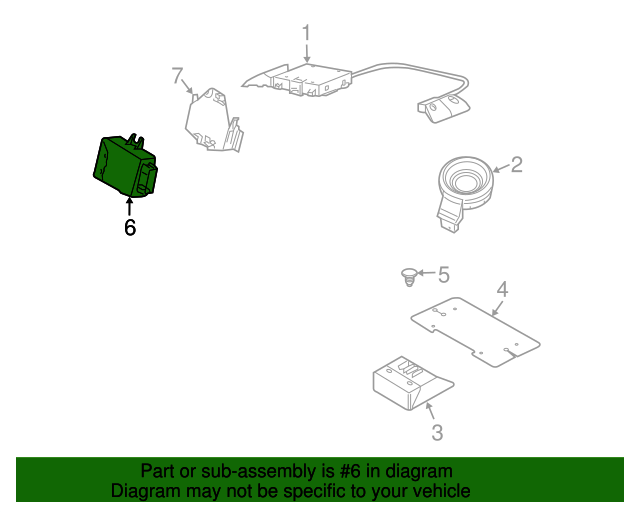 1
7
2
6
5
4
3

Part or sub-assembly is #6 in diagram
Diagram may not be specific to your vehicle