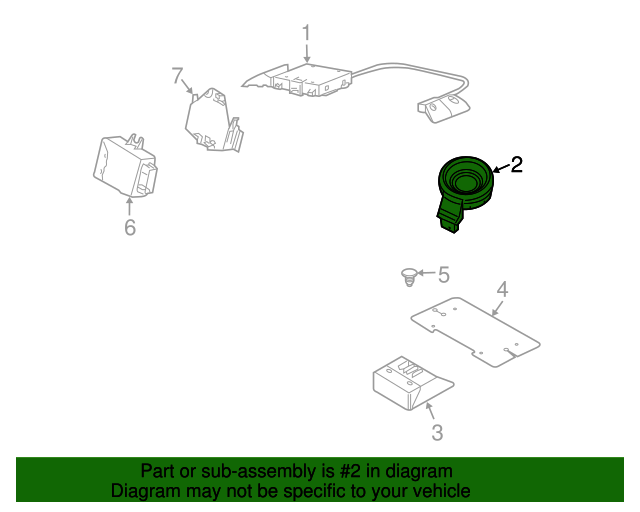 1
7
2
6
5
4
3

Part or sub-assembly is #2 in diagram
Diagram may not be specific to your vehicle