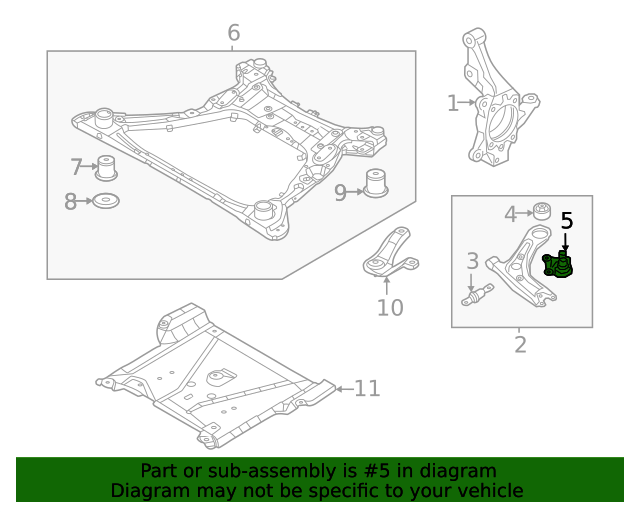 6

1

7

8

9

4

5

3

10

2

11

Part or sub-assembly is #5 in diagram
Diagram may not be specific to your vehicle