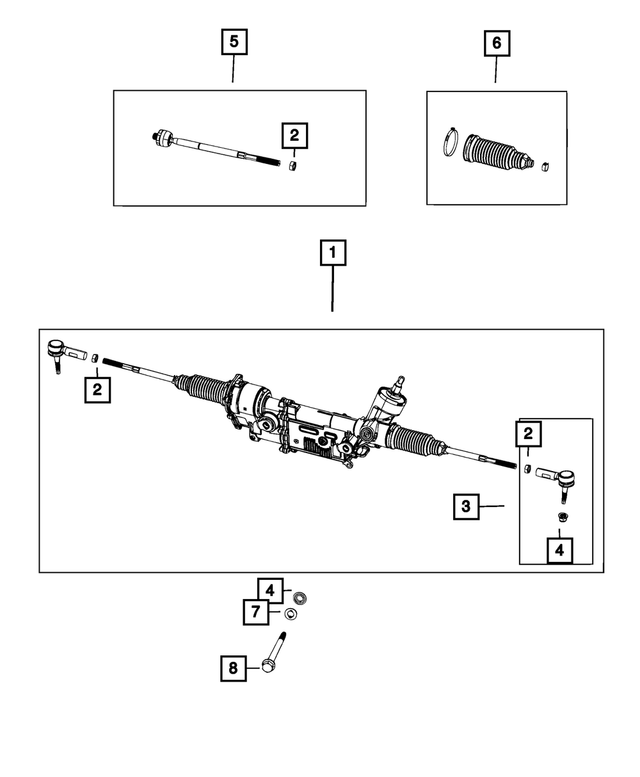 5
2
6
1
2
2
3
4
4
7
8