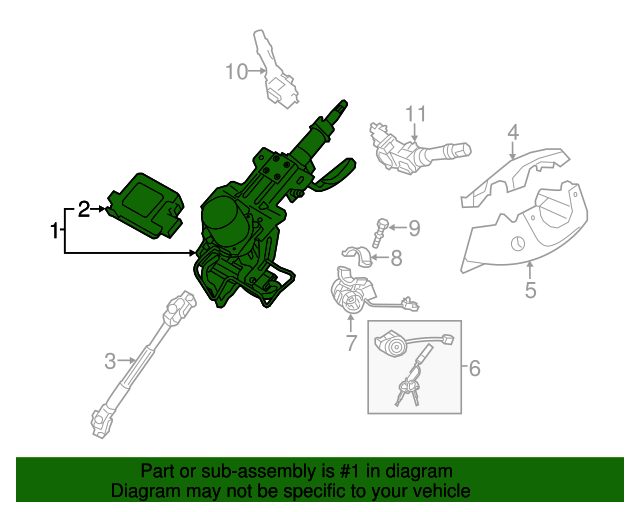 10
11
4
2
1
9
8
5
7
3
6

Part or sub-assembly is #1 in diagram
Diagram may not be specific to your vehicle