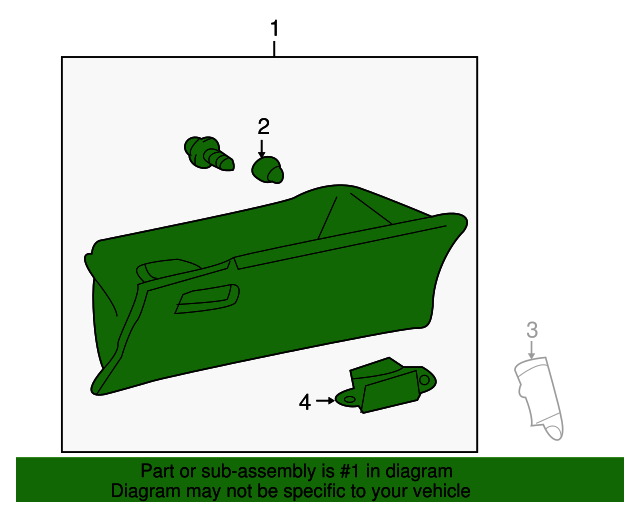 1
2
3
4

Part or sub-assembly is #1 in diagram
Diagram may not be specific to your vehicle