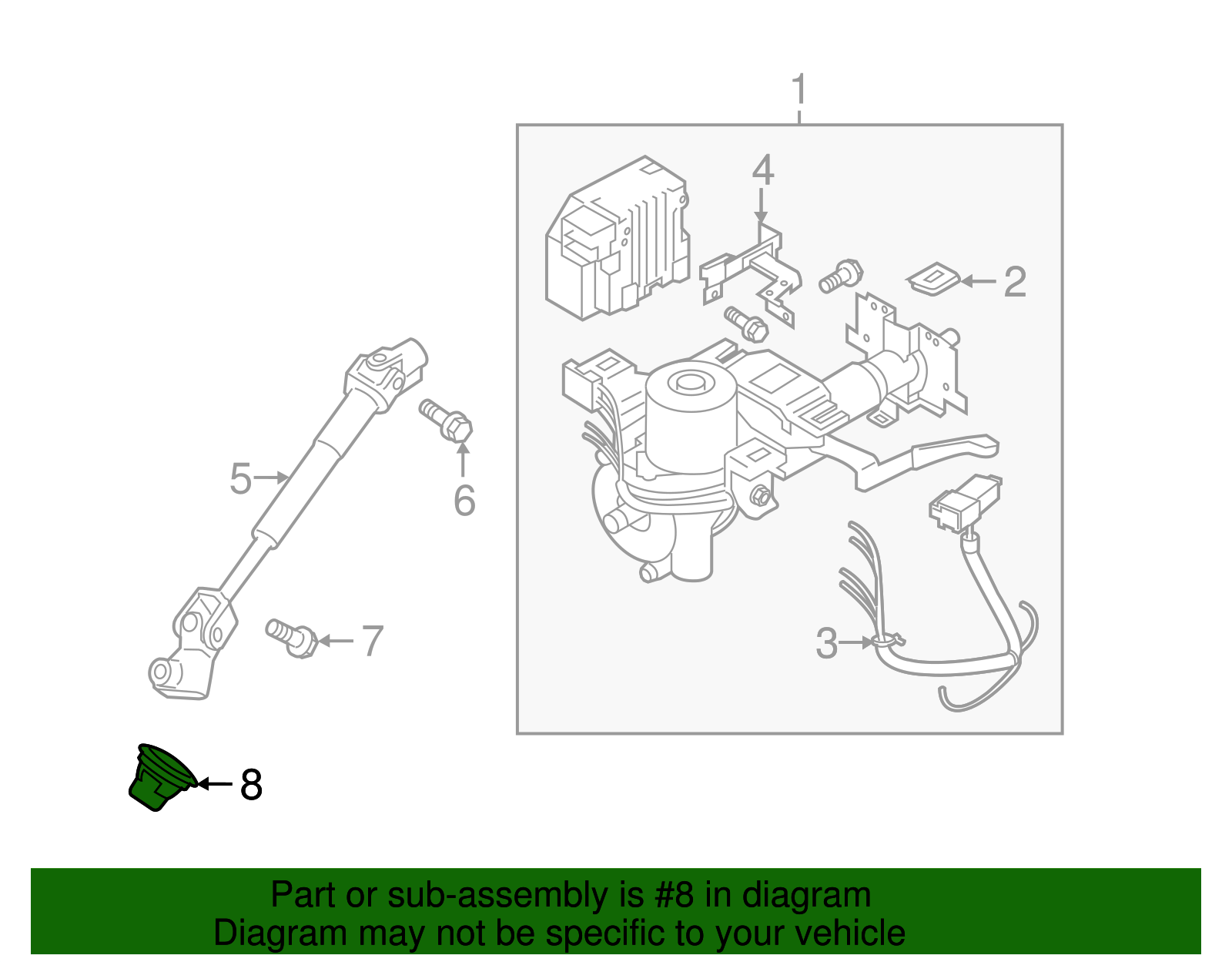 1
4
2
5
6
7
3
8

Part or sub-assembly is #8 in diagram
Diagram may not be specific to your vehicle