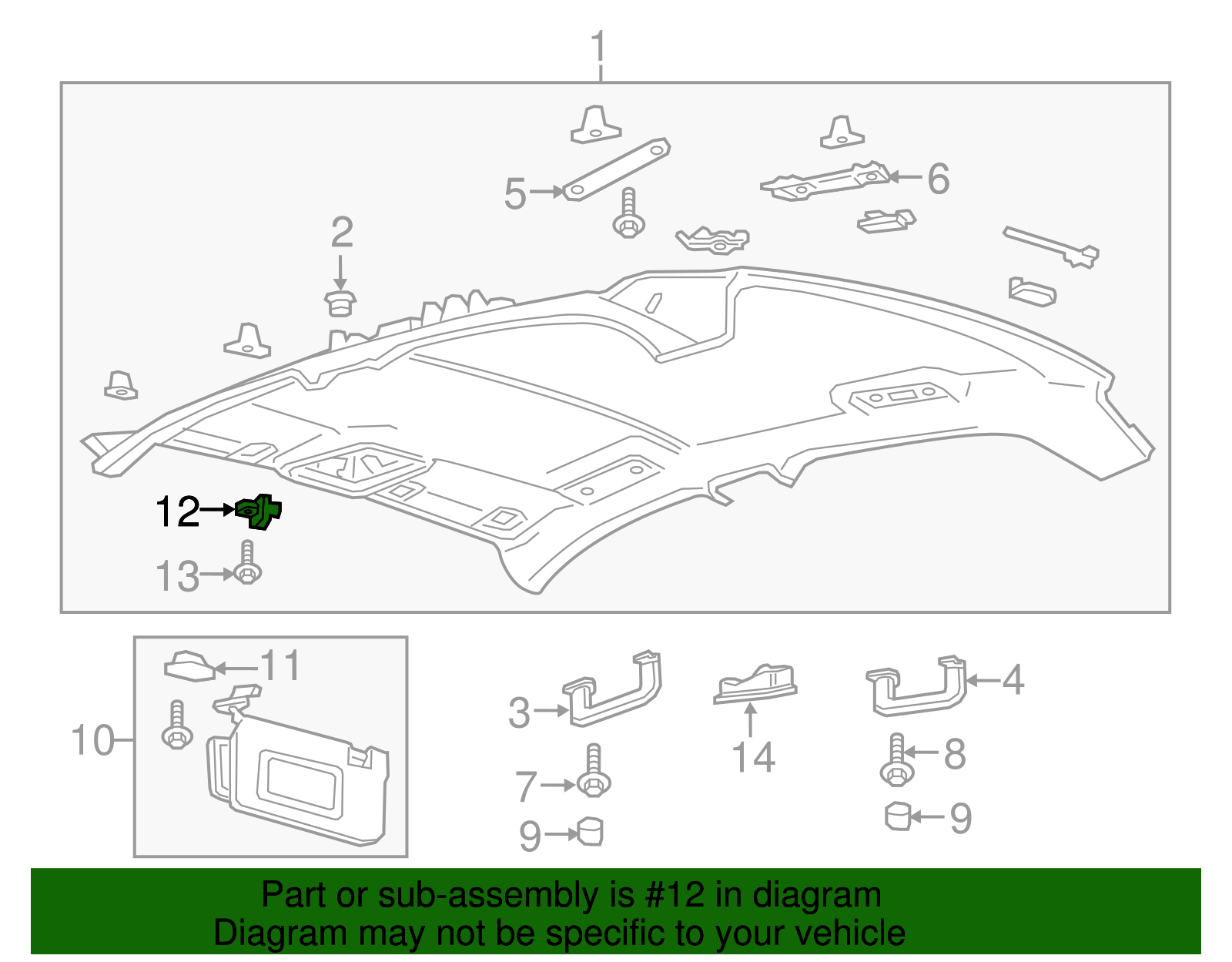 1

5

6

2

12

13

11

10

3

14

4

7

8

9

9

Part or sub-assembly is #12 in diagram
Diagram may not be specific to your vehicle