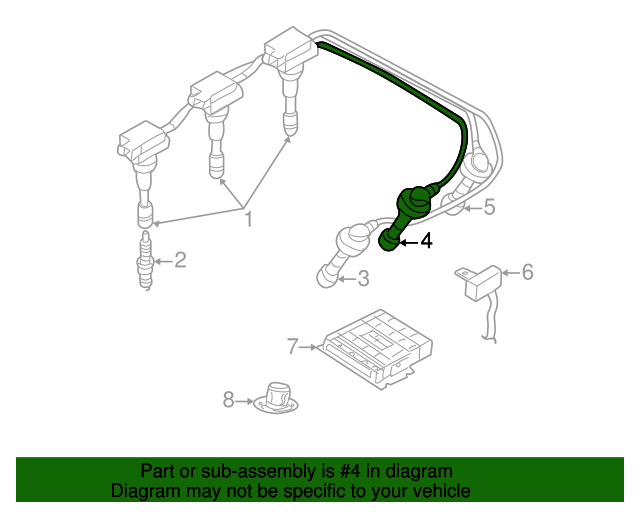 1
2
3
4
5
6
7
8

Part or sub-assembly is #4 in diagram
Diagram may not be specific to your vehicle