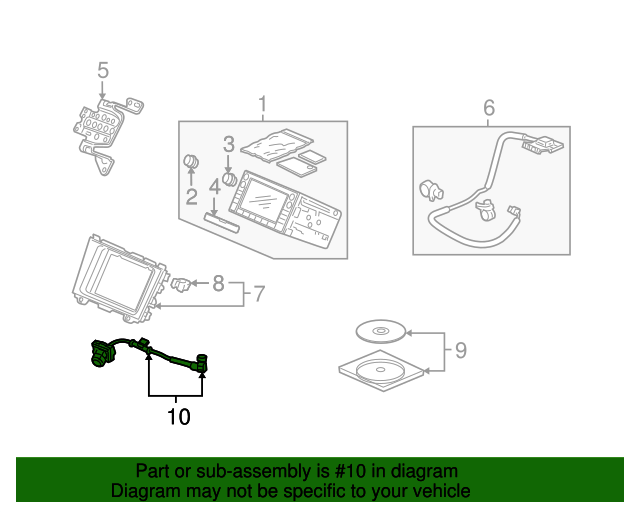 5
1
6
3
2
4
8
7
9
10

Part or sub-assembly is #10 in diagram
Diagram may not be specific to your vehicle