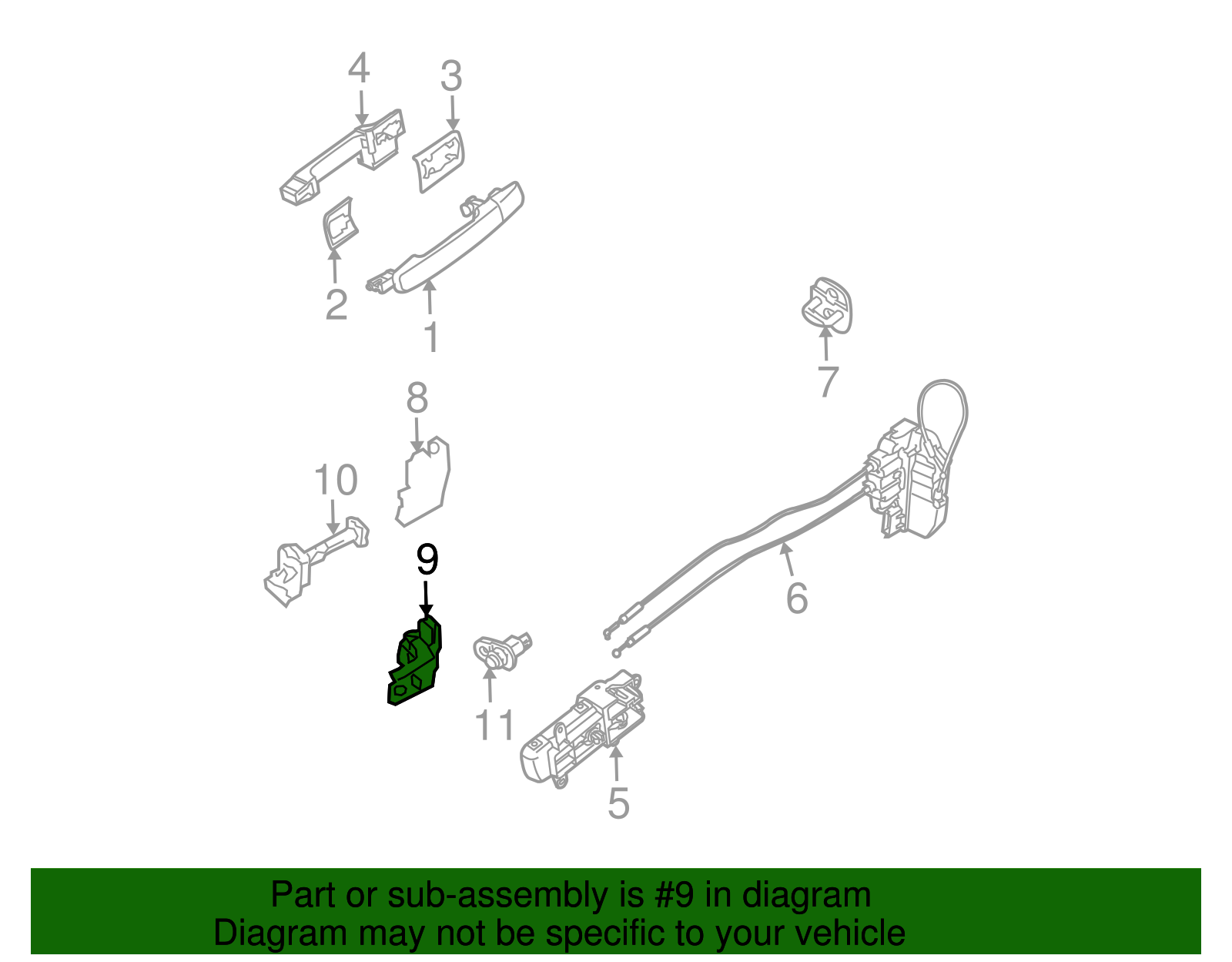 4
3
2
1
7
8
10
9
6
11
5

Part or sub-assembly is #9 in diagram
Diagram may not be specific to your vehicle