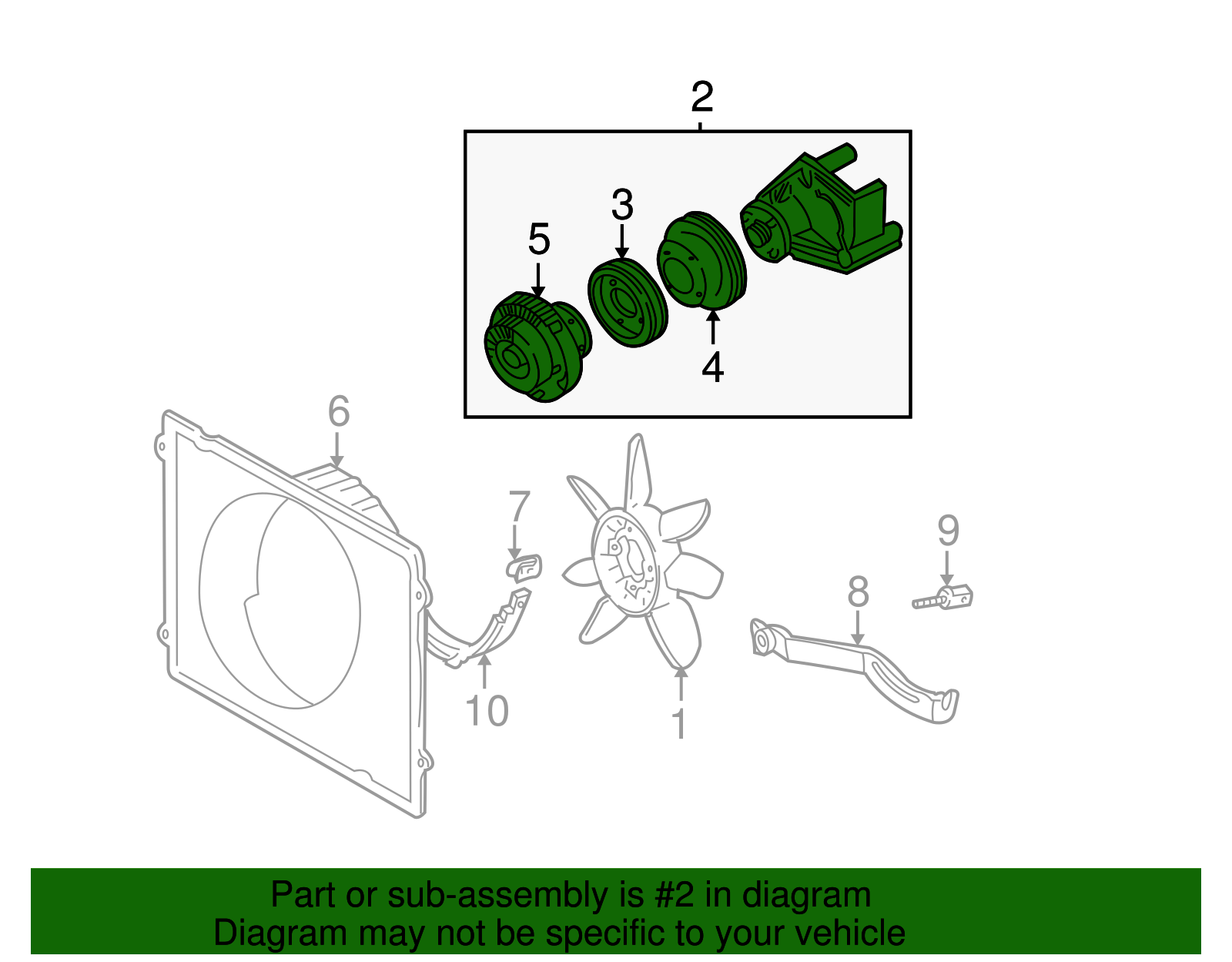 2
3
5
4
6
7
9
8
10
1

Part or sub-assembly is #2 in diagram
Diagram may not be specific to your vehicle