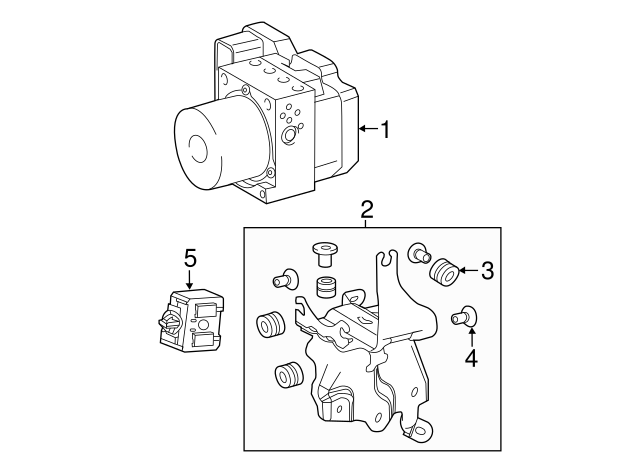 1
2
5
3
4