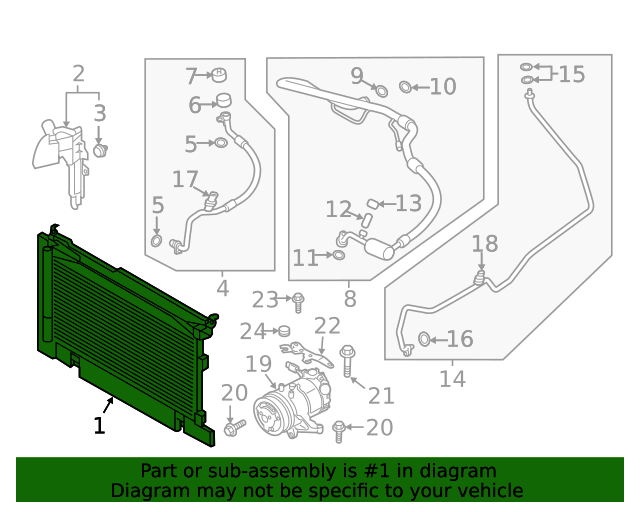 2
3
7
6
5
17
5
4
9
10
12
13
11
8
15
18
16
14
23
24
22
19
21
20
20
1

Part or sub-assembly is #1 in diagram
Diagram may not be specific to your vehicle