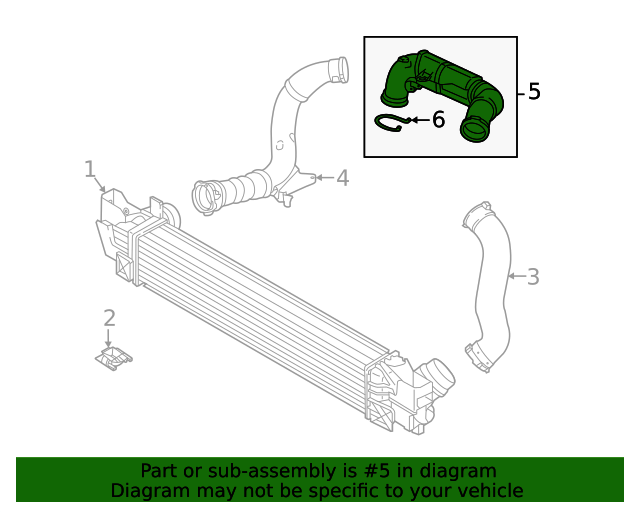 5
6
1
4
3
2

Part or sub-assembly is #5 in diagram
Diagram may not be specific to your vehicle