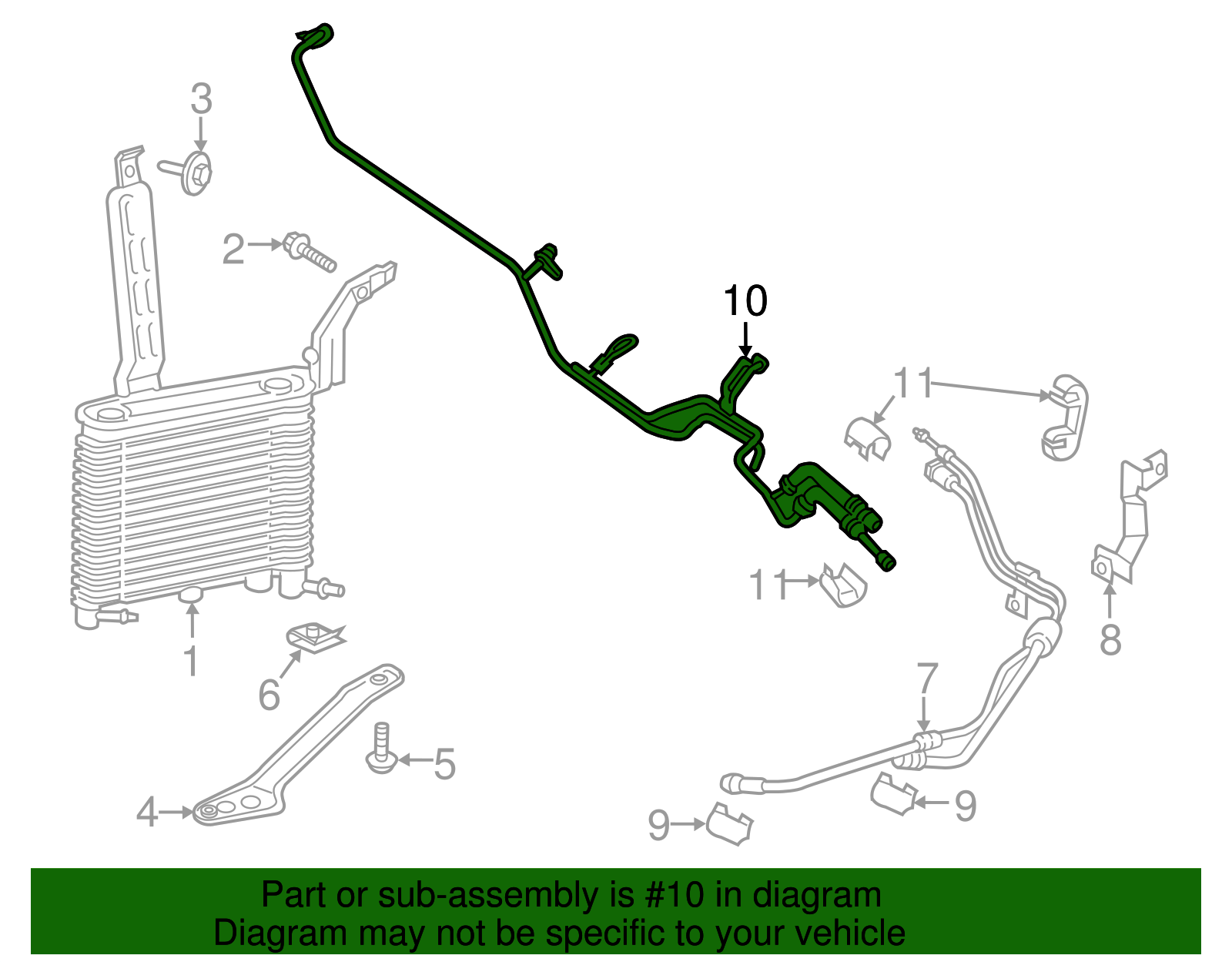 3
2
10
11
11
1
6
8
7
5
4
9
9

Part or sub-assembly is #10 in diagram
Diagram may not be specific to your vehicle