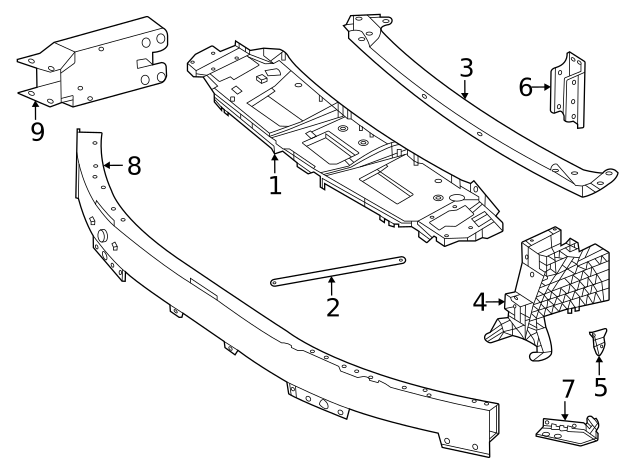 9
8
1
3
6
2
4
5
7