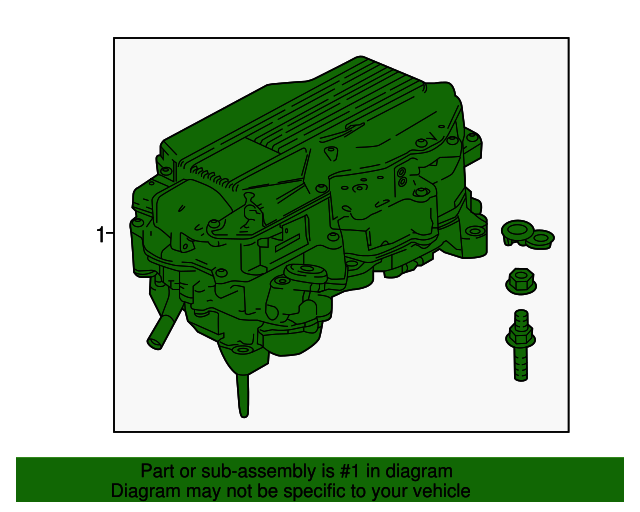 1

Part or sub-assembly is #1 in diagram
Diagram may not be specific to your vehicle