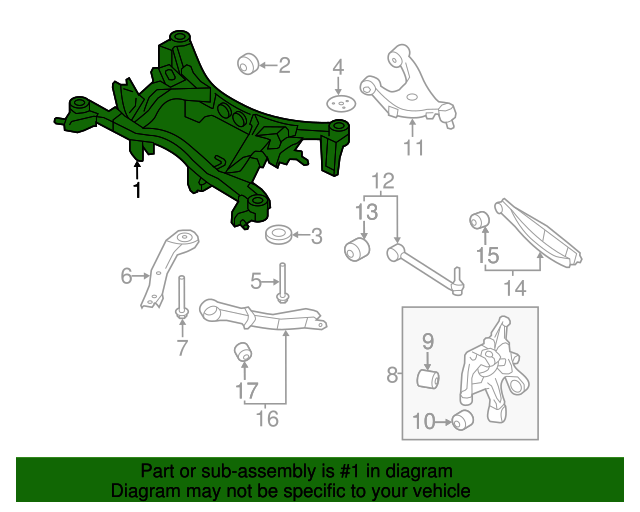 2
4
11
1
12
13
3
15
14
6
5
7
9
8
17
16
10

Part or sub-assembly is #1 in diagram
Diagram may not be specific to your vehicle