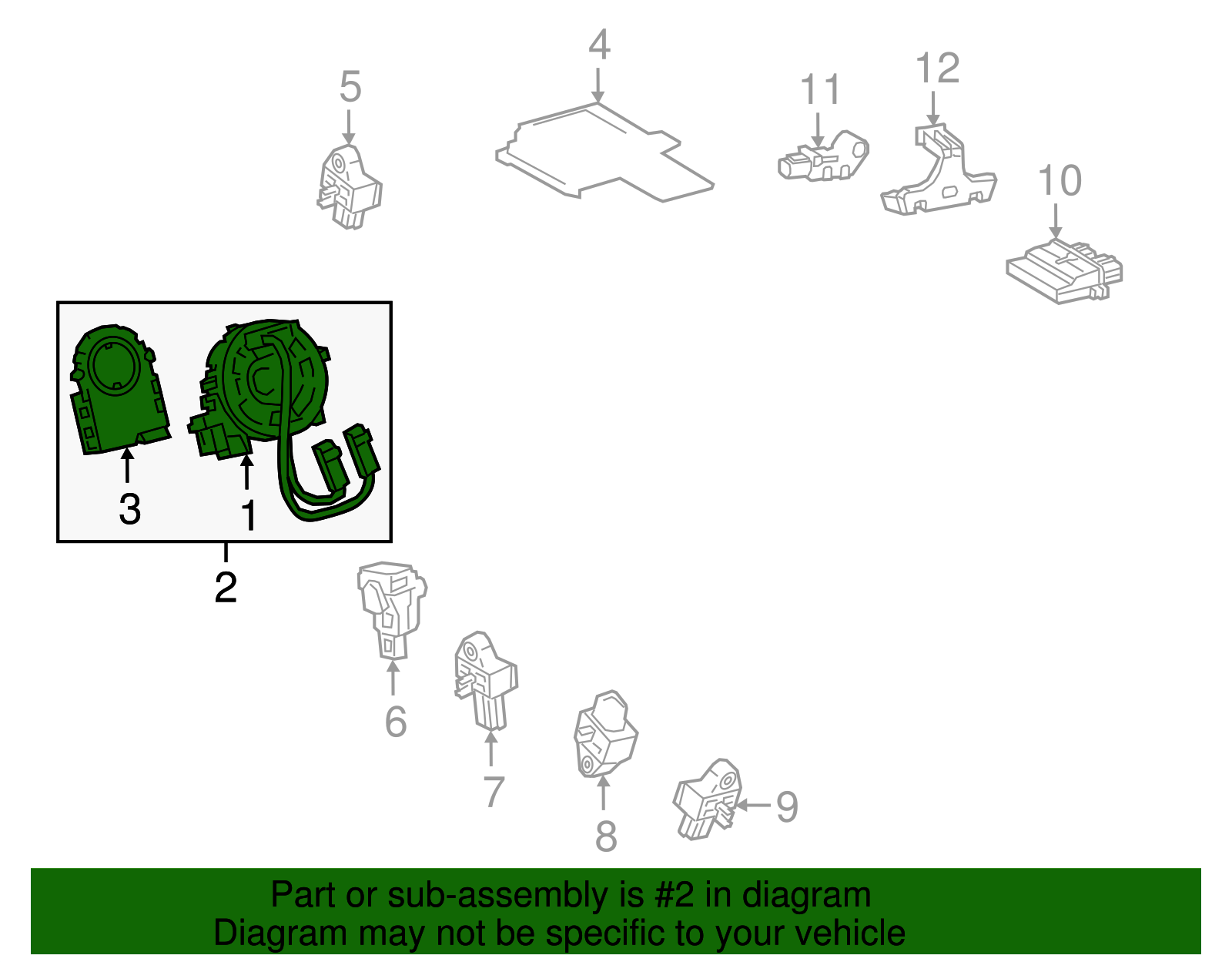 4
5
11
12
10
3
1
2
6
7
8
9

Part or sub-assembly is #2 in diagram
Diagram may not be specific to your vehicle