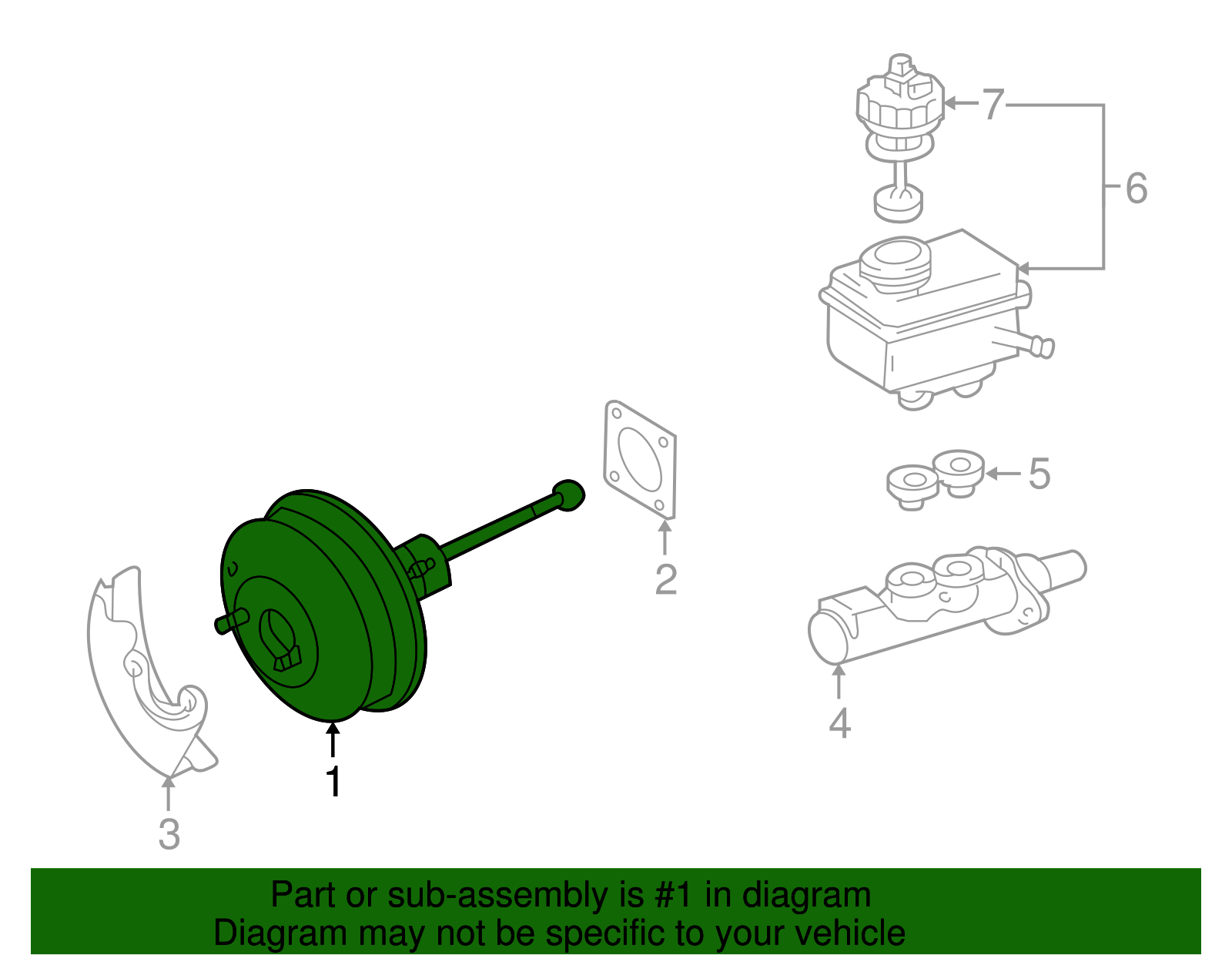 7
6
5
2
4
1
3

Part or sub-assembly is #1 in diagram
Diagram may not be specific to your vehicle