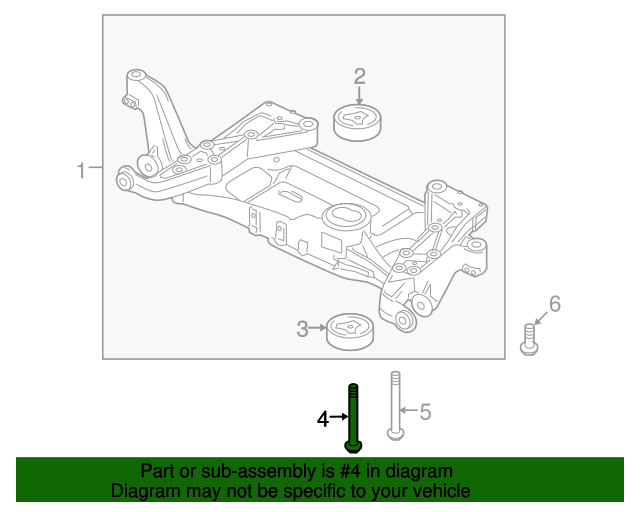 1
2
3
6
4
5

Part or sub-assembly is #4 in diagram
Diagram may not be specific to your vehicle