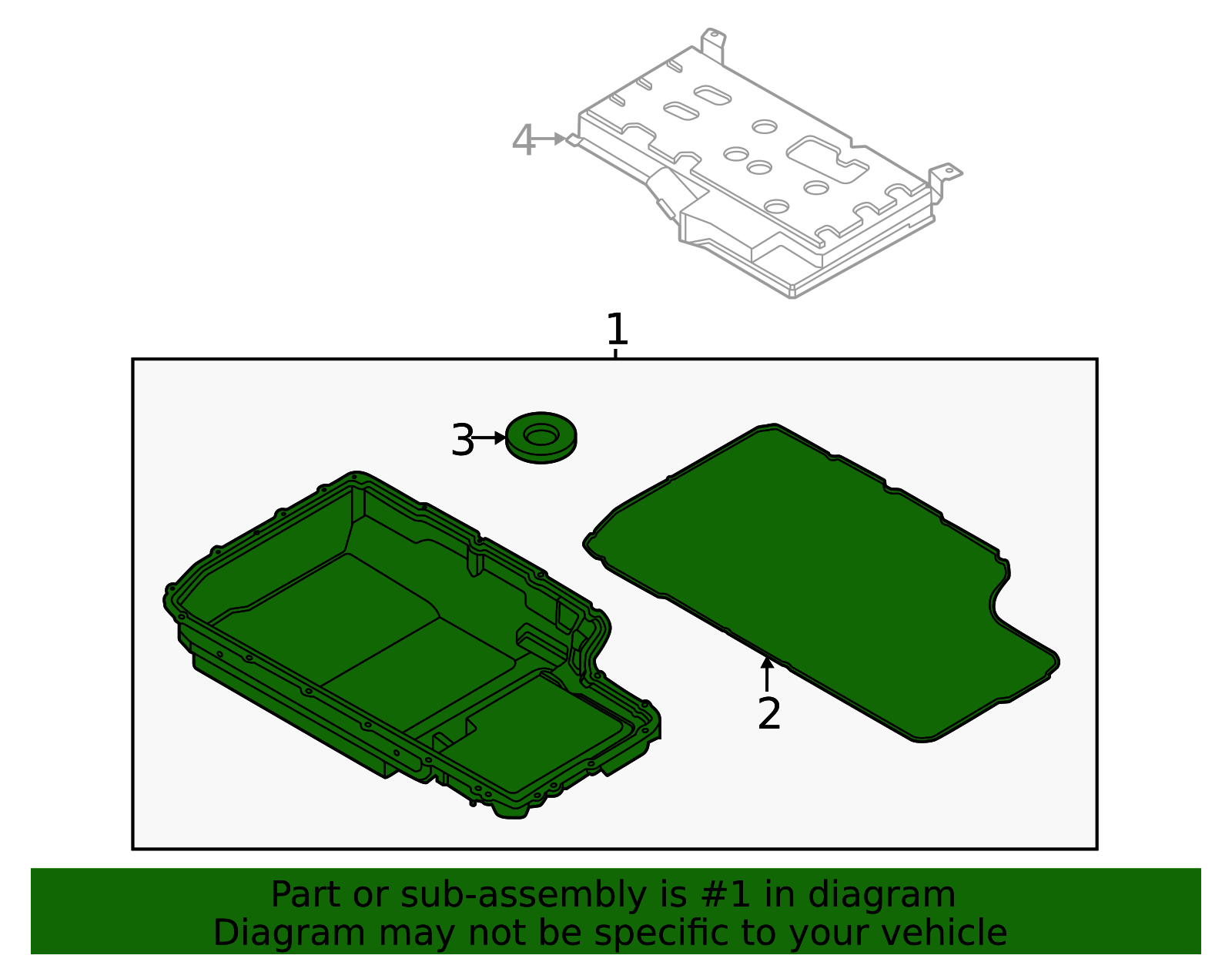 4

1

3

2

Part or sub-assembly is #1 in diagram
Diagram may not be specific to your vehicle