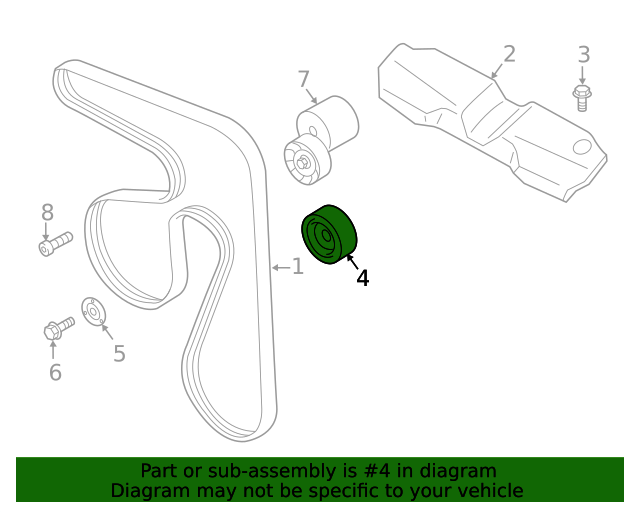 2
3
7
8
1
4
5
6

Part or sub-assembly is #4 in diagram
Diagram may not be specific to your vehicle