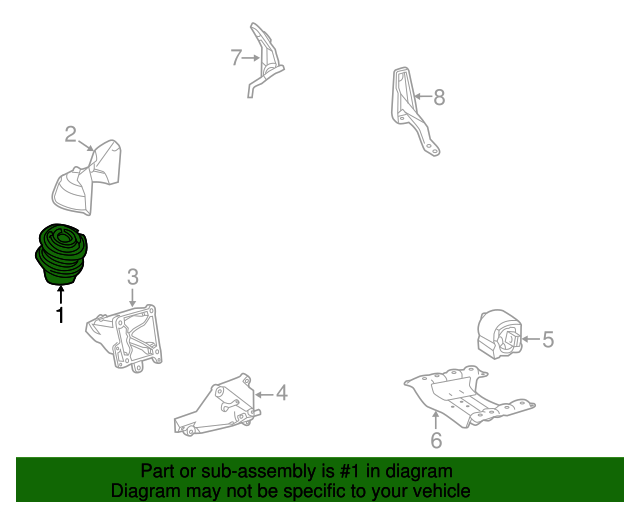 7
8
2
1
3
5
4
6

Part or sub-assembly is #1 in diagram
Diagram may not be specific to your vehicle