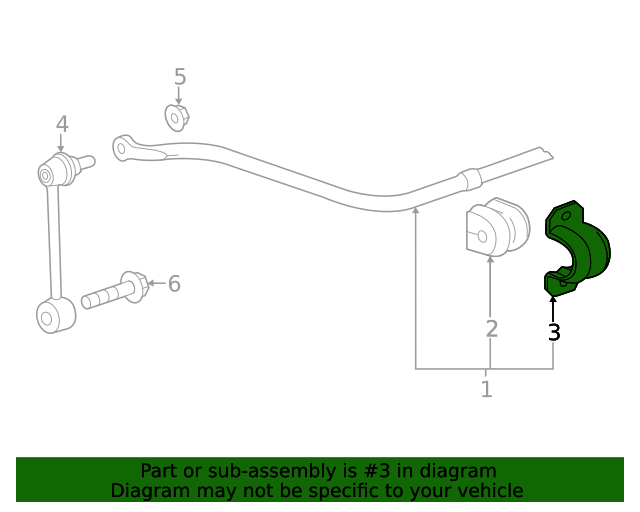 5
4
6
2
3
1

Part or sub-assembly is #3 in diagram
Diagram may not be specific to your vehicle