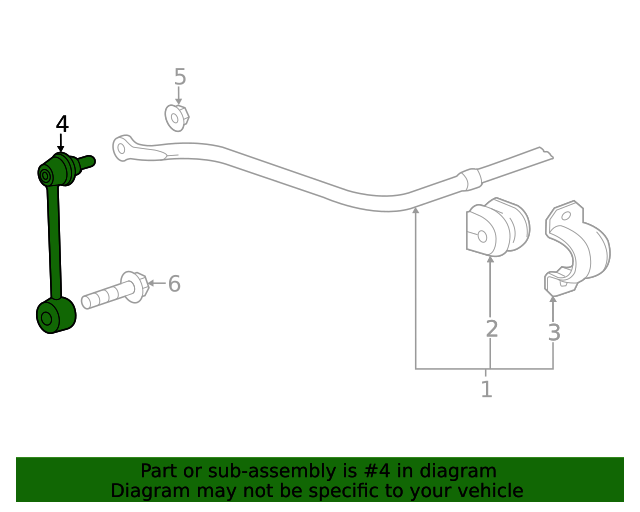 5
4
6
2
3
1

Part or sub-assembly is #4 in diagram
Diagram may not be specific to your vehicle