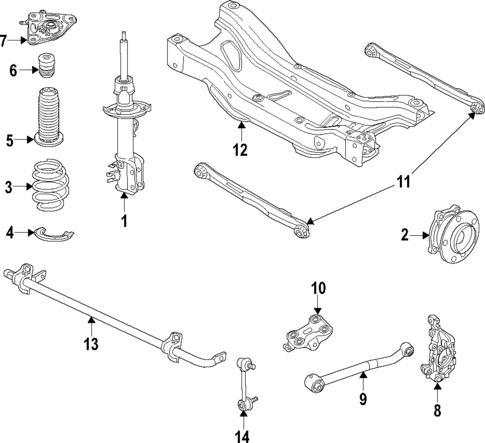 7
6
5
3
4
1
12
11
2
13
10
9
8
14