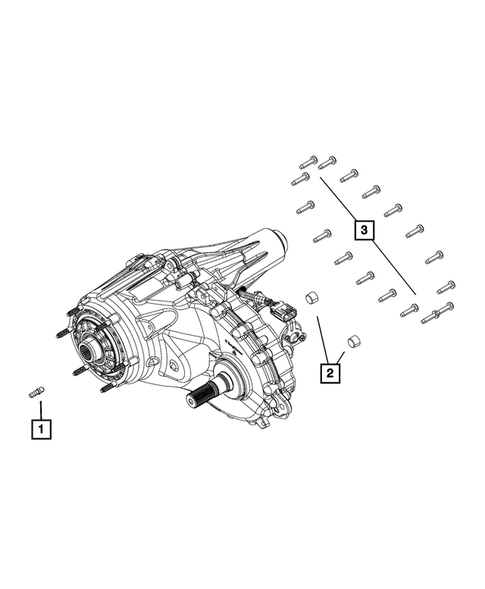 3
2
1