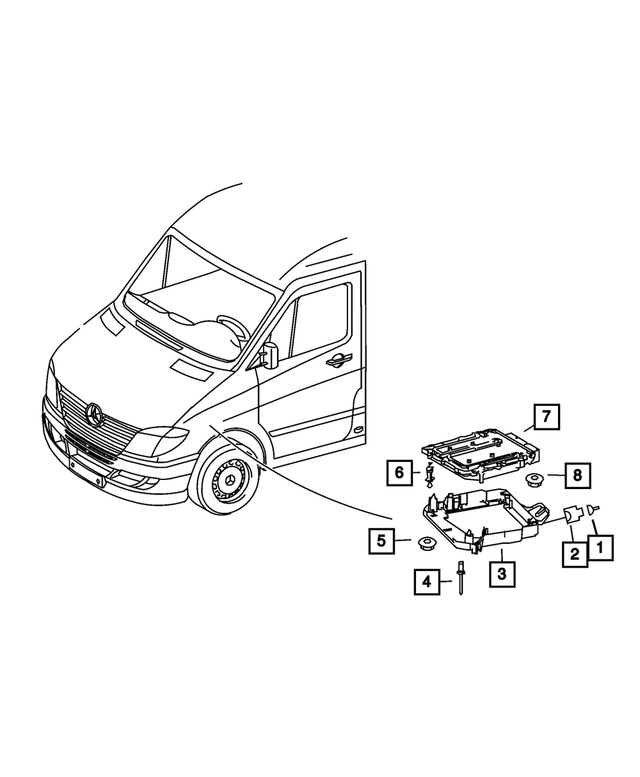 7
6
8
5
2
1
4
3