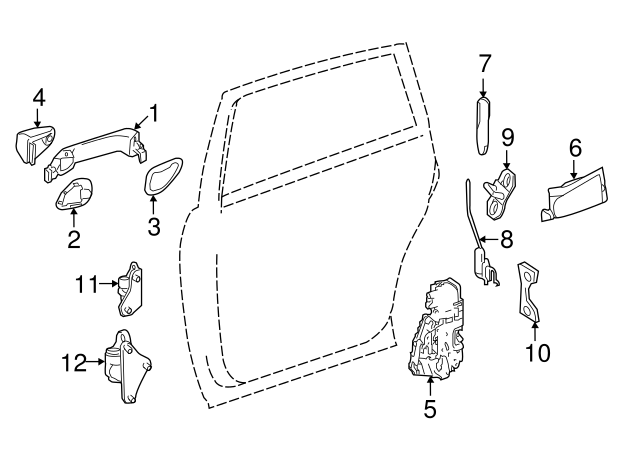 4
1
2
3
11
12
7
9
6
8
10
5