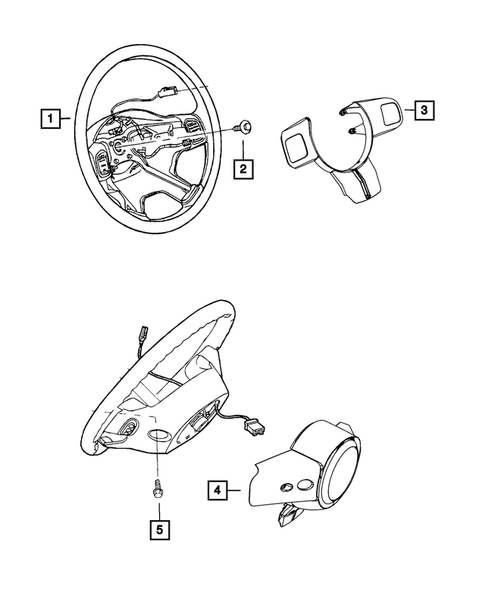 1
2
3
4
5