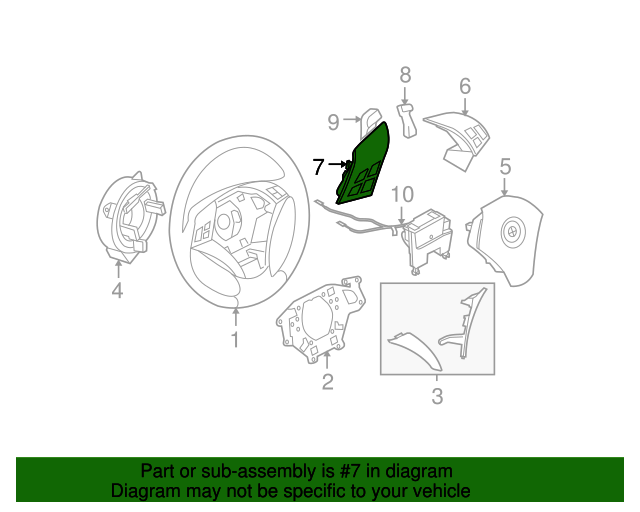 8
6
9
7
5
10
4
1
2
3

Part or sub-assembly is #7 in diagram
Diagram may not be specific to your vehicle